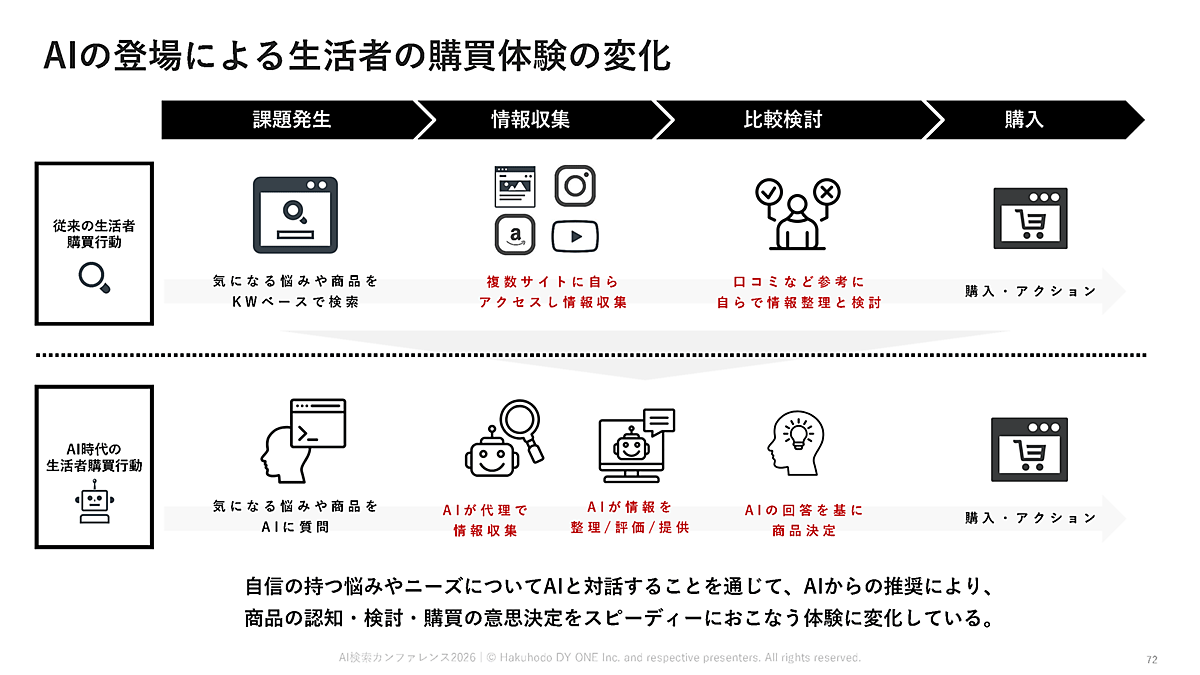 AIの登場による生活者の購買体験の変化

課題発生

情報収集

比較検討

購入

従来の生活者購買行動

気になる悩みや商品をKWベースで検索

複数サイトに自らアクセスし情報収集

口コミなど参考に自らで情報整理と検討

購入・アクション

AI時代の生活者購買行動

気になる悩みや商品をAIに質問

AIが代理で情報収集

AIが情報を整理/評価/提供

AIの回答を基に商品決定

購入・アクション

自信の持つ悩みやニーズについてAIと対話することを通じて、AIからの推奨により、商品の認知・検討・購買の意思決定をスピーディーにおこなう体験に変化している。

AI検索カンファレンス2026 | © Hakuhodo DY ONE Inc. and respective presenters. All rights reserved.

72