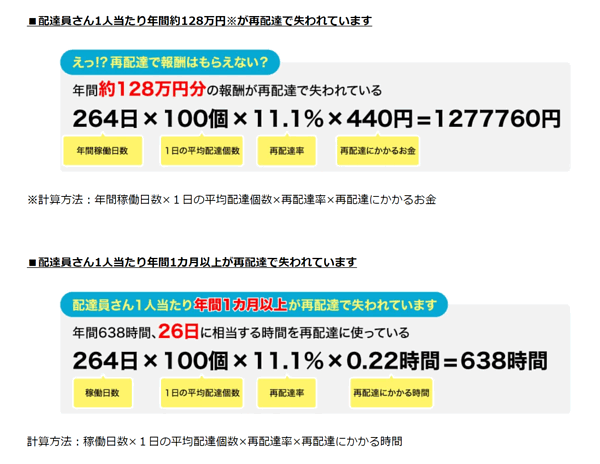 ■配達員さん1人当たり年間約128万円※が再配達で失われています

えっ!? 再配達で報酬はもらえない?

年間約128万円分の報酬が再配達で失われている

264日×100個×11.1%×440円=1277760円

年間稼働日数

1日の平均配達個数

再配達率

再配達にかかるお金

※計算方法：年間稼働日数×１日の平均配達個数×再配達率×再配達にかかるお金

■配達員さん1人当たり年間1カ月以上が再配達で失われています

配達員さん１人当たり年間1カ月以上が再配達で失われています

年間638時間、26日に相当する時間を再配達に使っている

264日×100個×11.1%×0.22時間=638時間

稼働日数

1日の平均配達個数

再配達率

再配達にかかる時間

計算方法：稼働日数×１日の平均配達個数×再配達率×再配達にかかる時間