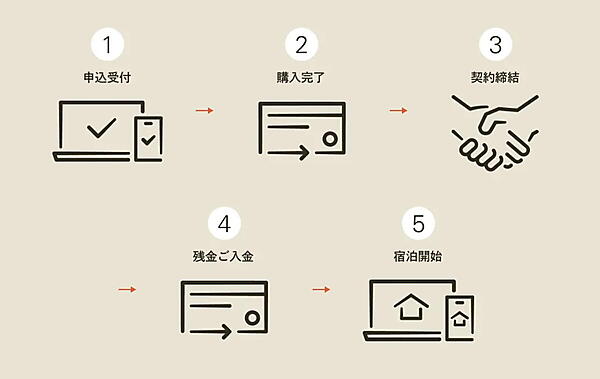 1
申込受付

2
購入完了

3
契約締結

4
残金ご入金

5
宿泊開始