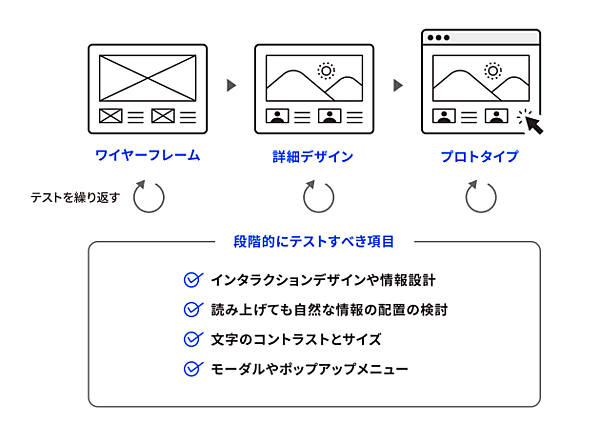 ワイヤーフレーム

詳細デザイン

プロトタイプ

テストを繰り返す

段階的にテストすべき項目

インタラクションデザインや情報設計

読み上げても自然な情報の配置の検討

文字のコントラストとサイズ

モーダルやポップアップメニュー