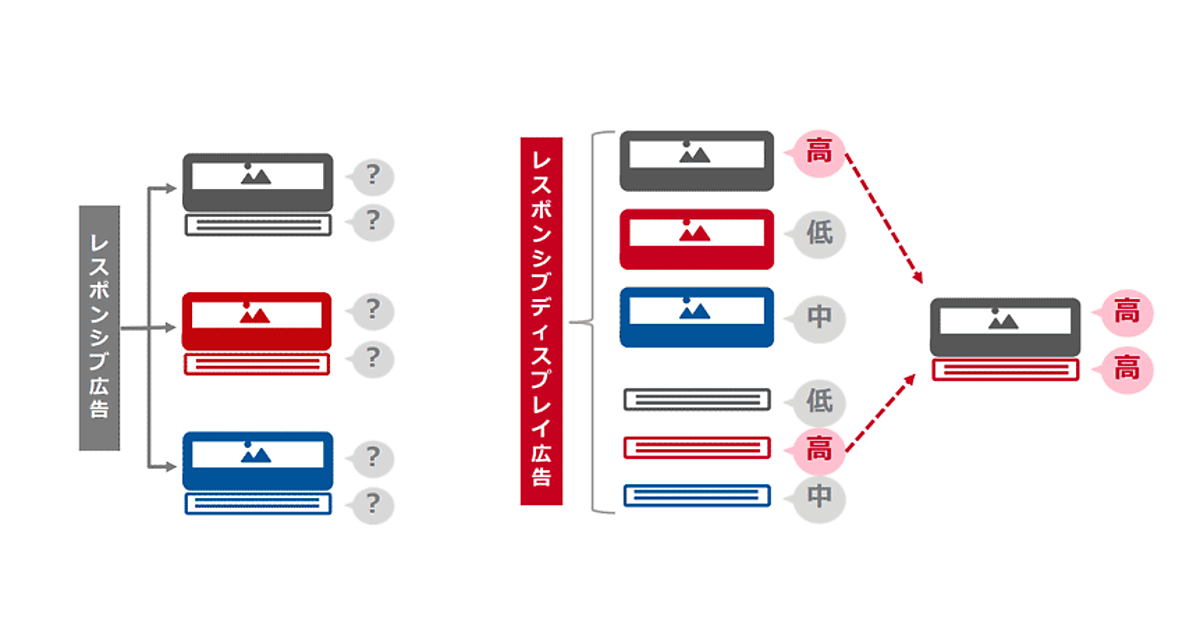 レスポンシブ広告

?
?
?
?
?
?

レスポンシブディスプレイ広告

高
低
中
低
高
中

高
高