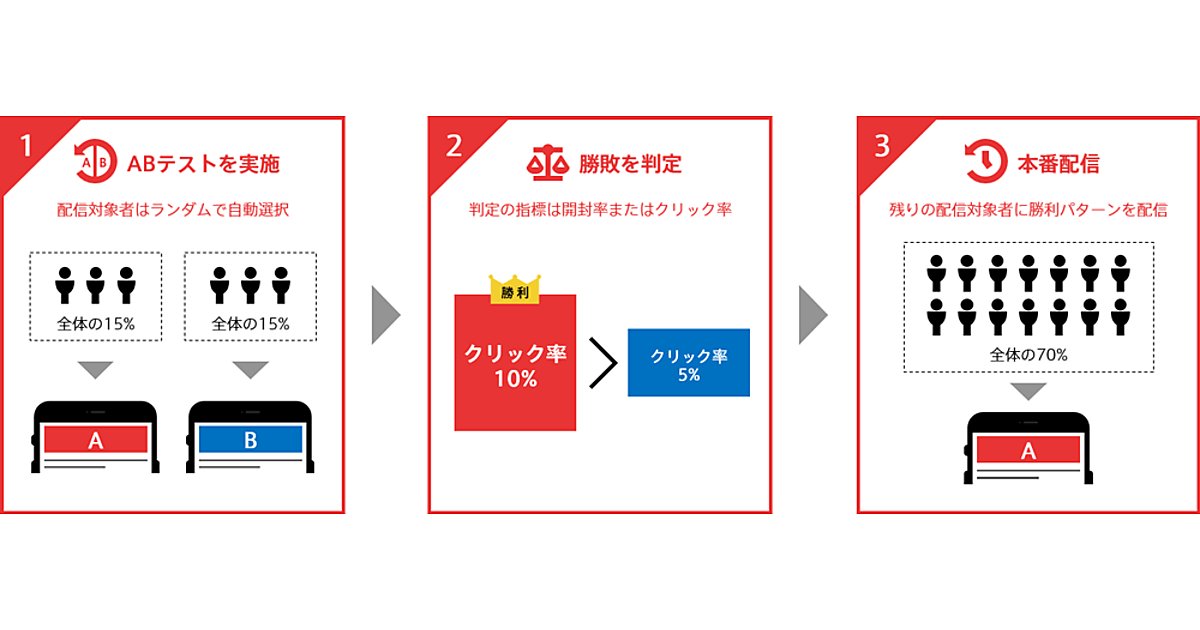 1
AB
ABテストを実施
配信対象者はランダムで自動選択
全体の15%
全体の15%
A
B

2
勝敗を判定
判定の指標は開封率またはクリック率
勝利
クリック率
10%
クリック率
5%

3
本番配信
残りの配信対象者に勝利パターンを配信
全体の70%
A