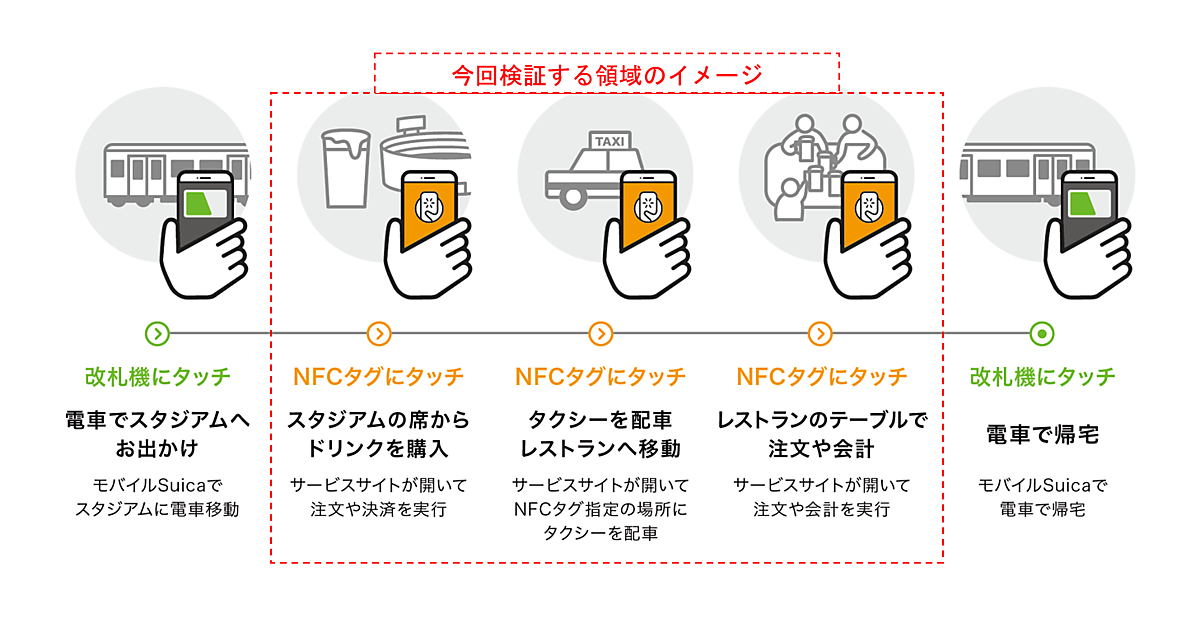 今回検証する領域のイメージ

TAXI

改札機にタッチ

電車でスタジアムへお出かけ

モバイルSuicaでスタジアムに電車移動

NFCタグにタッチ

スタジアムの席からドリンクを購入

サービスサイトが開いて注文や決済を実行

NFCタグにタッチ

タクシーを配車レストランへ移動

サービスサイトが開いてNFCタグ指定の場所にタクシーを配車

NFCタグにタッチ

レストランのテーブルで注文や会計

サービスサイトが開いて注文や会計を実行

改札機にタッチ

電車で帰宅

モバイルSuicaで電車で帰宅