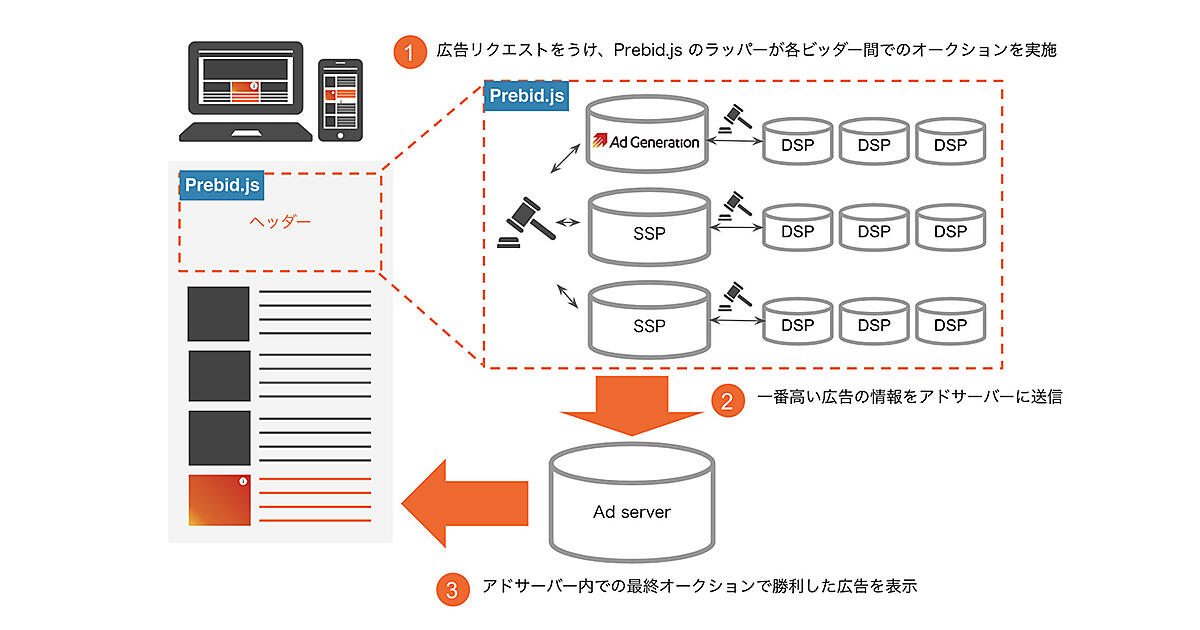 1 広告リクエストをうけ、Prebid.js のラッパーが各ビッダー間でのオークションを実施

Prebid.js

Ad Generation

DSP DSP DSP

SSP

DSP DSP DSP

SSP

DSP DSP DSP

Prebid.js

ヘッダー

2 一番高い広告の情報をアドサーバーに送信

Ad server

3 アドサーバー内での最終オークションで勝利した広告を表示