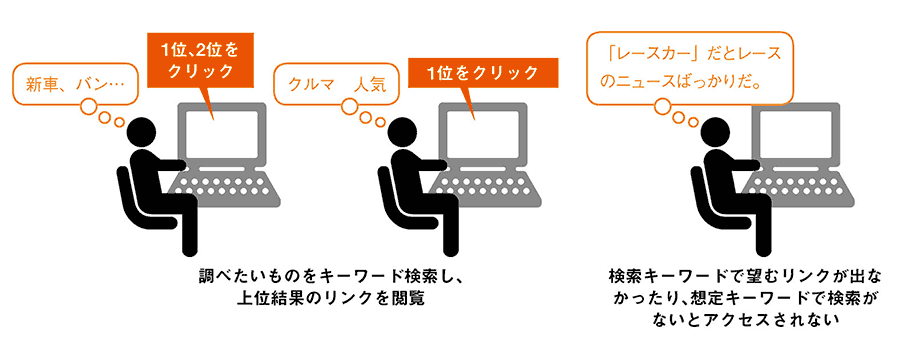 新車、バン…

1位、2位をクリック

クルマ　人気

1位をクリック

「レースカー」だとレースのニュースばっかりだ。

調べたいものをキーワード検索し、上位結果のリンクを閲覧

検索キーワードで望むリンクが出なかったり、想定キーワードで検索がないとアクセスされない